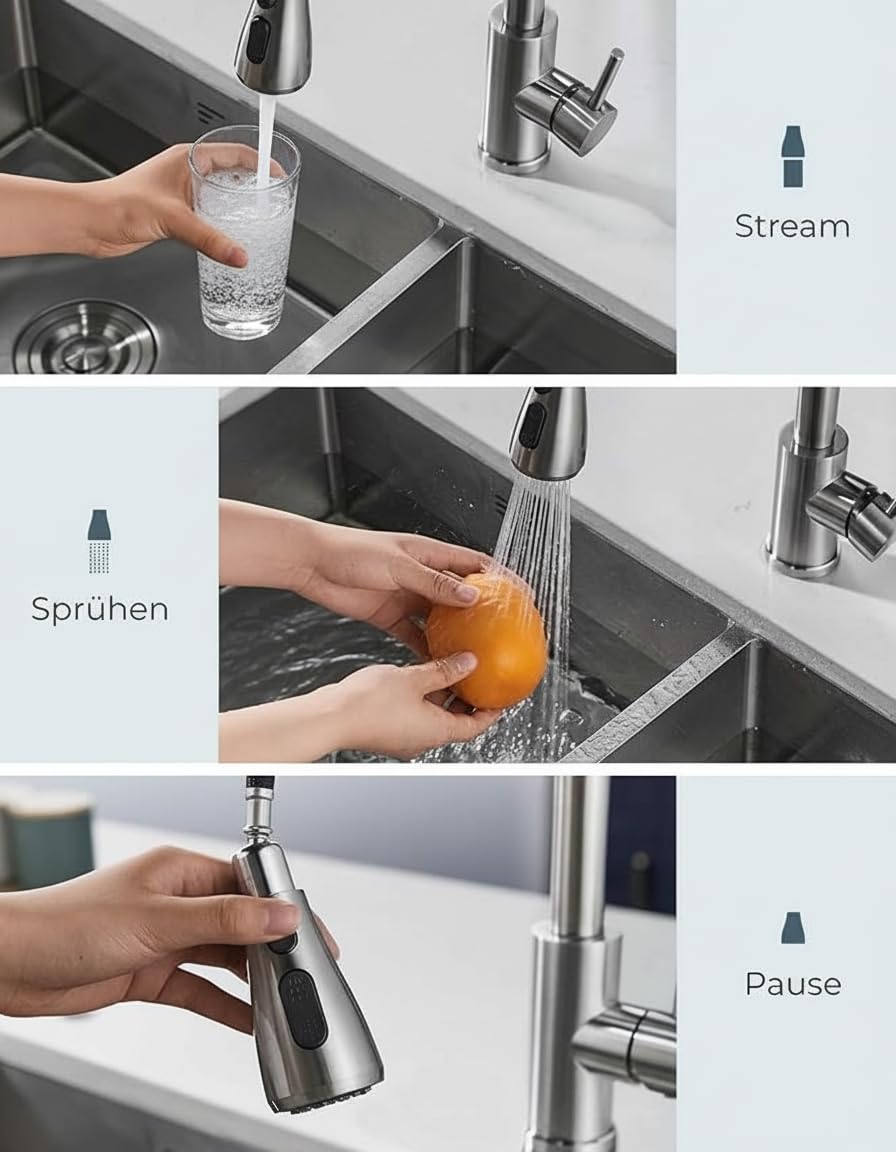 Stream

Sprühen

Pause